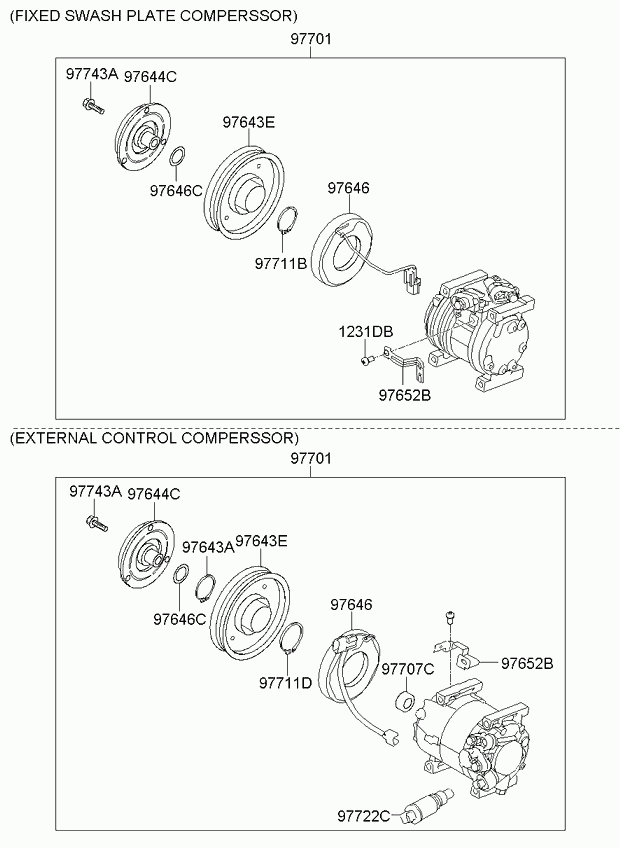 (FIXED SWASH PLATE COMPERSSOR)
97701
97743A 97644C
97643E
97646C
97646
97711B
1231DB
97652B

(EXTERNAL CONTROL COMPERSSOR)
97701
97743A 97644C
97643A 97643E
97646C
97646
97711D
97707C
97652B
97722C