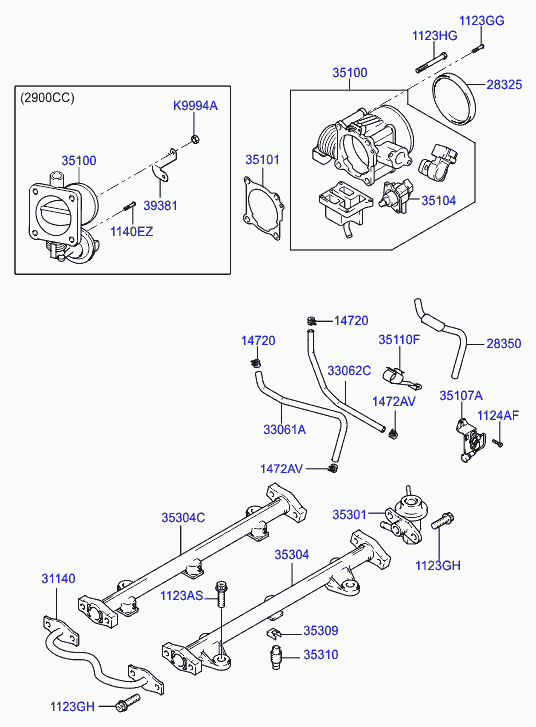 1123GG
1123HG
35100
28325
(2900CC)
K9994A
35100
39381
1140EZ
35101
35104
14720
14720
35110F
28350
33062C
1472AV
35107A
1124AF
33061A
1472AV
35304C
35301
1123GH
35304
31140
1123AS
35309
35310
1123GH