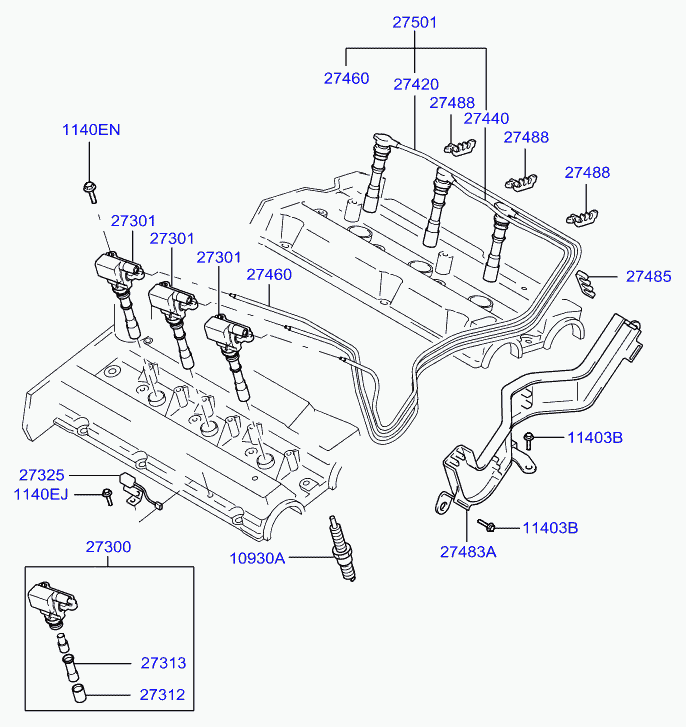 27501
27460
27420
27488
27440
27488
27488
1140EN
27301
27301
27301
27460
27485
11403B
27325
1140EJ
11403B
27483A
27300
10930A
27313
27312