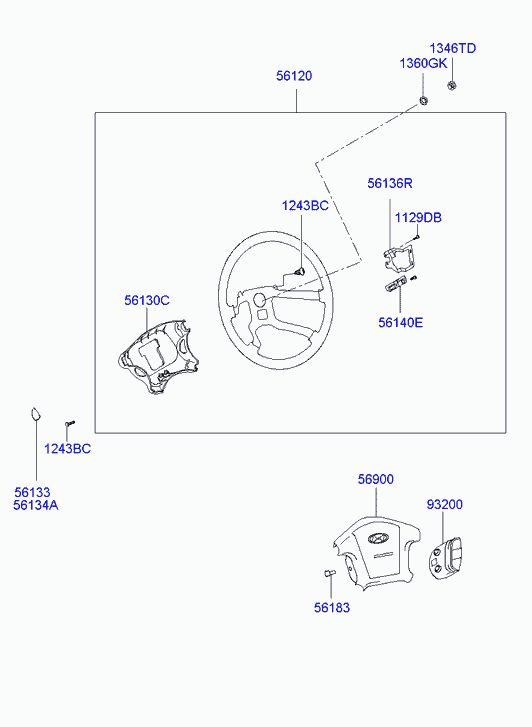 1346TD
1360GK
56120
56136R
1243BC
1129DB
56130C
56140E
1243BC
56133
56134A
56900
93200
56183