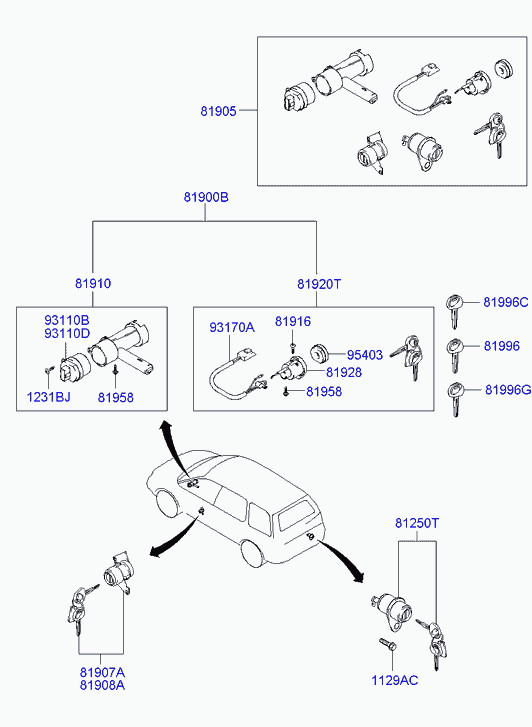 81905

81900B

81910

81920T

93110B
93110D

1231BJ

81958

93170A

81916

95403

81928

81958

81996C

81996

81996G

81250T

81907A
81908A

1129AC