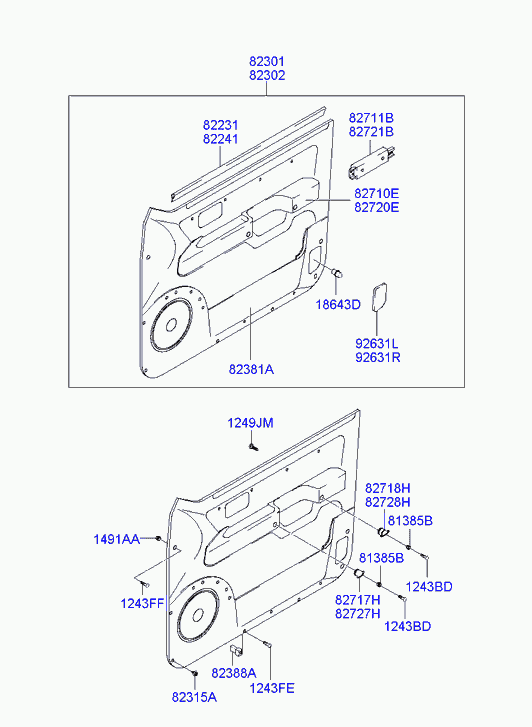 82301
82302

82231
82241

82711B
82721B

82710E
82720E

18643D

92631L
92631R

82381A

1249JM

82718H
82728H

81385B

1491AA

81385B

1243BD

1243FF

82717H
82727H

1243BD

82388A

1243FE

82315A