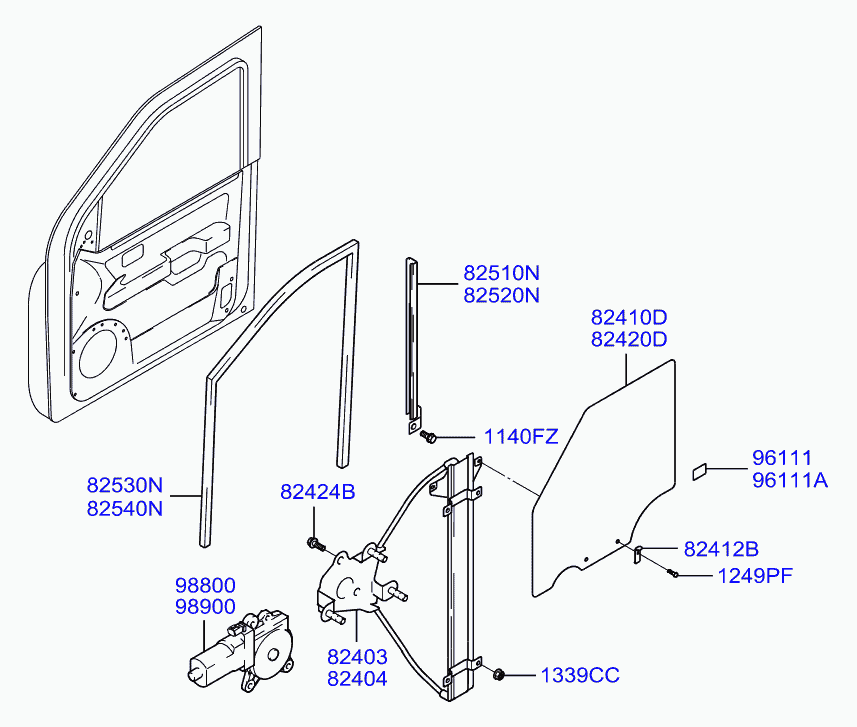 82510N
82520N

82410D
82420D

1140FZ

96111
96111A

82530N
82540N

82424B

82412B

1249PF

98800
98900

82403
82404

1339CC