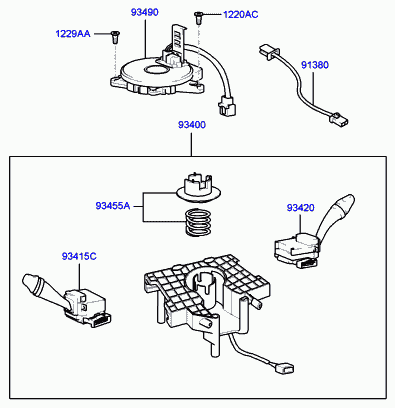 93490
1220AC
1229AA
91380
93400
93455A
93420
93415C