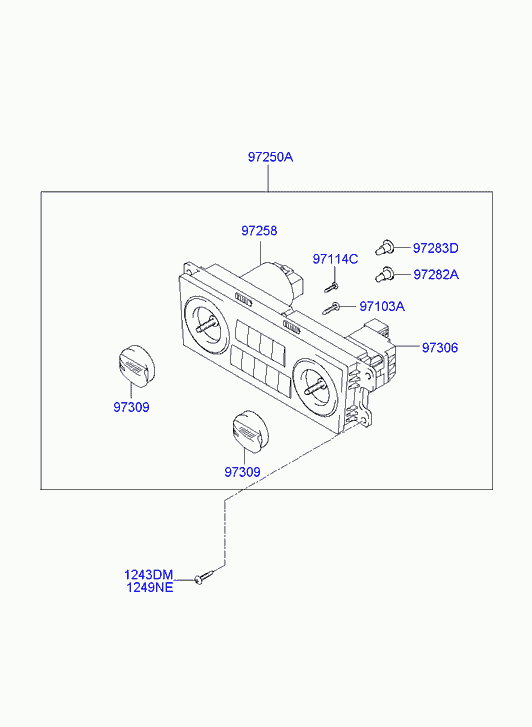 97250A
97258
97114C
97283D
97282A
97103A
97306
97309
97309
1243DM
1249NE