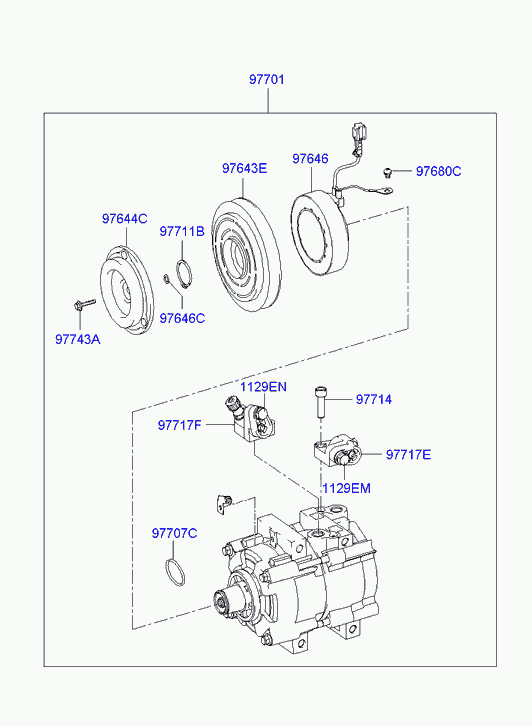 97701

97643E
97646
97680C
97644C
97711B
97646C
97743A
1129EN
97714
97717F
97717E
1129EM
97707C