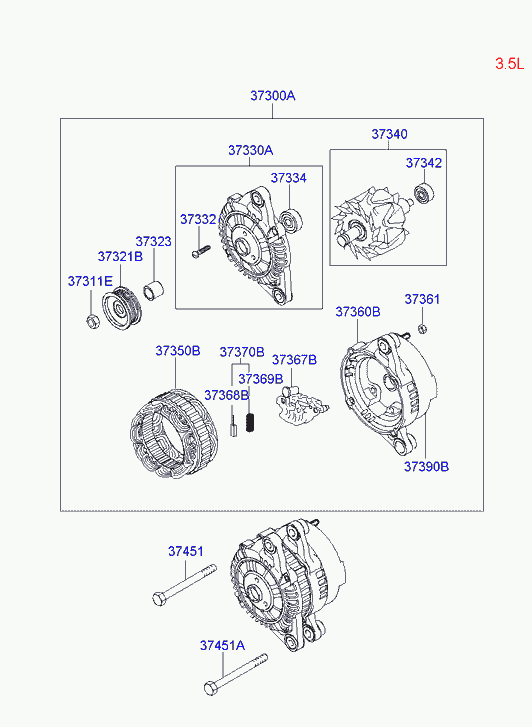 3.5L

37300A

37330A

37340

37334

37342

37332

37323

37321B

37311E

37361

37360B

37350B

37370B

37367B

37369B

37368B

37390B

37451

37451A