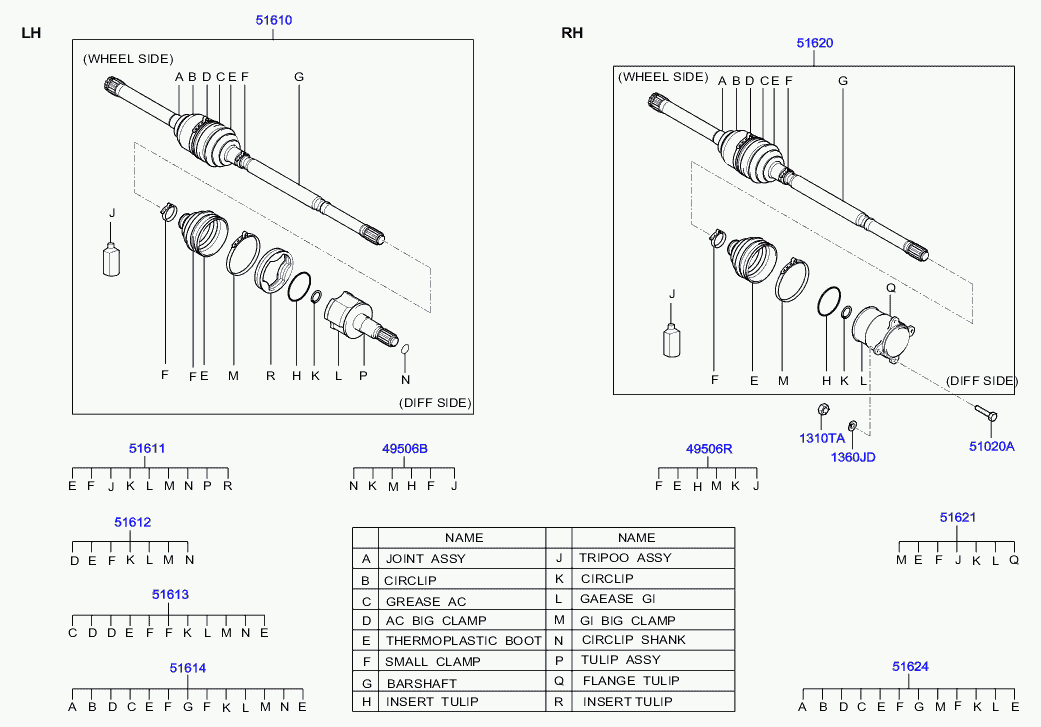 LH

51610

(WHEEL SIDE)

A B D C E F G

J

F F E M R H K L P N

(DIFF SIDE)

RH

51620

(WHEEL SIDE)

A B D C E F G

J

Q

F E M H K L

(DIFF SIDE)

1310TA

1360JD

51020A

51611
E F J K L M N P R

49506B
N K M H F J

49506R
F E H M K J

51612
D E F K L M N

51613
C D D E F F K L M N E

51614
A B D C E F G F K L M N E

51621
M E F J K L Q

51624
A B D C E F G M F K L E

| | NAME | | NAME |
|---|---|---|---|
| A | JOINT ASSY | J | TRIPOO ASSY |
| B | CIRCLIP | K | CIRCLIP |
| C | GREASE AC | L | GAEASE GI |
| D | AC BIG CLAMP | M | GI BIG CLAMP |
| E | THERMOPLASTIC BOOT | N | CIRCLIP SHANK |
| F | SMALL CLAMP | P | TULIP ASSY |
| G | BARSHAFT | Q | FLANGE TULIP |
| H | INSERT TULIP | R | INSERT TULIP |