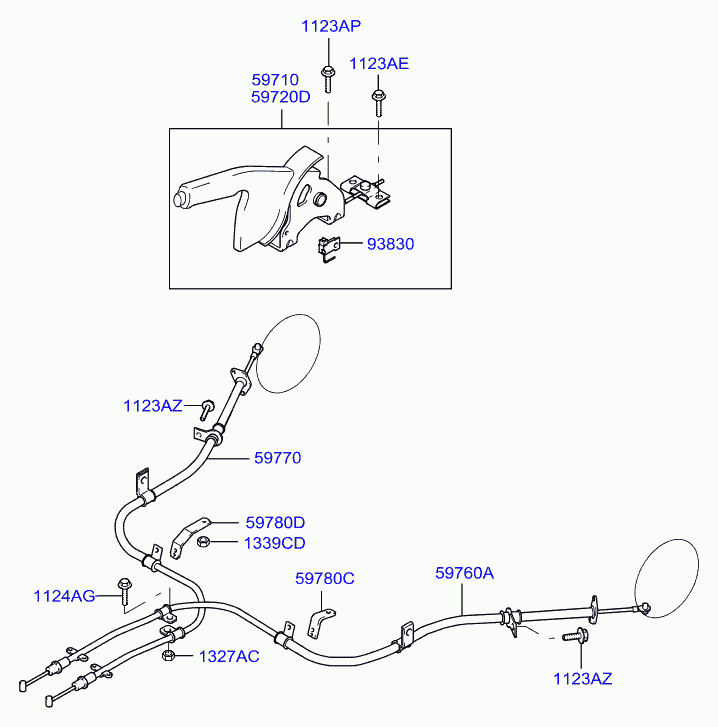 1123AP
1123AE
59710
59720D
93830
1123AZ
59770
59780D
1339CD
59780C
59760A
1124AG
1327AC
1123AZ