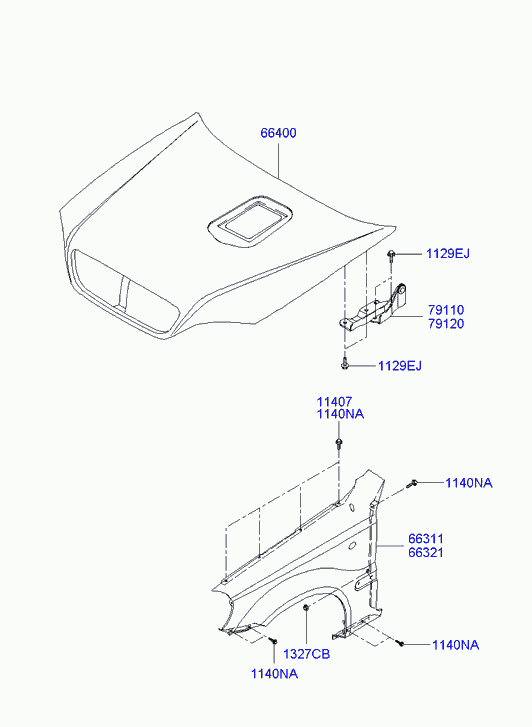 66400

1129EJ

79110
79120

1129EJ

11407
1140NA

1140NA

66311
66321

1327CB

1140NA

1140NA