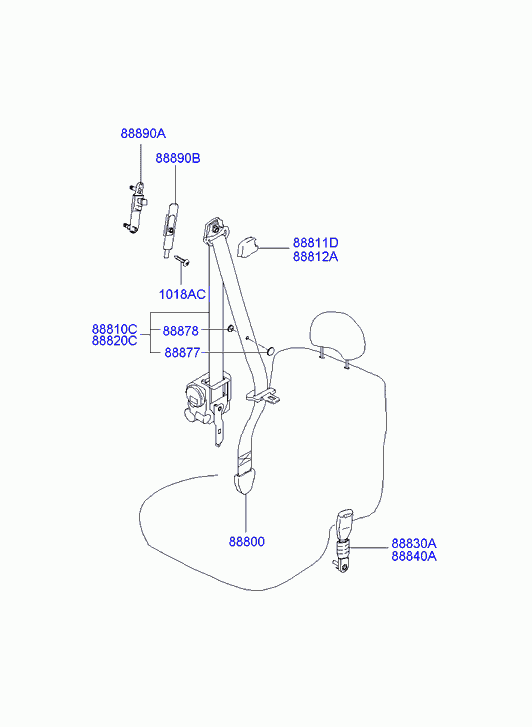 88890A
88890B
88811D
88812A
1018AC
88810C
88820C
88878
88877
88800
88830A
88840A