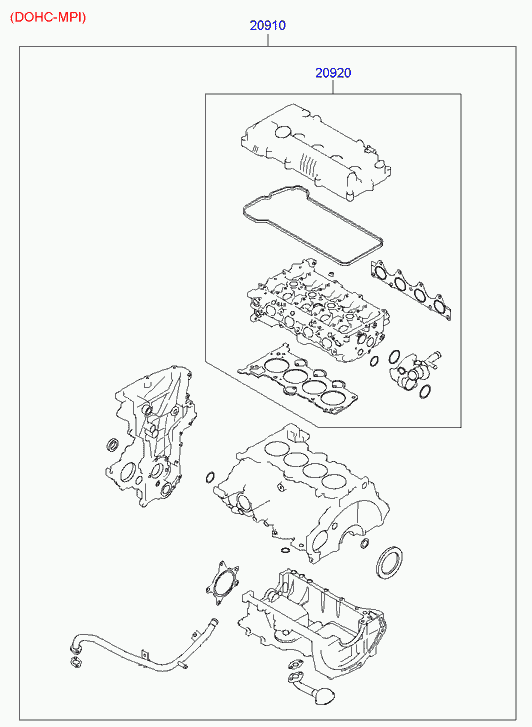 (DOHC-MPI)

20910

20920