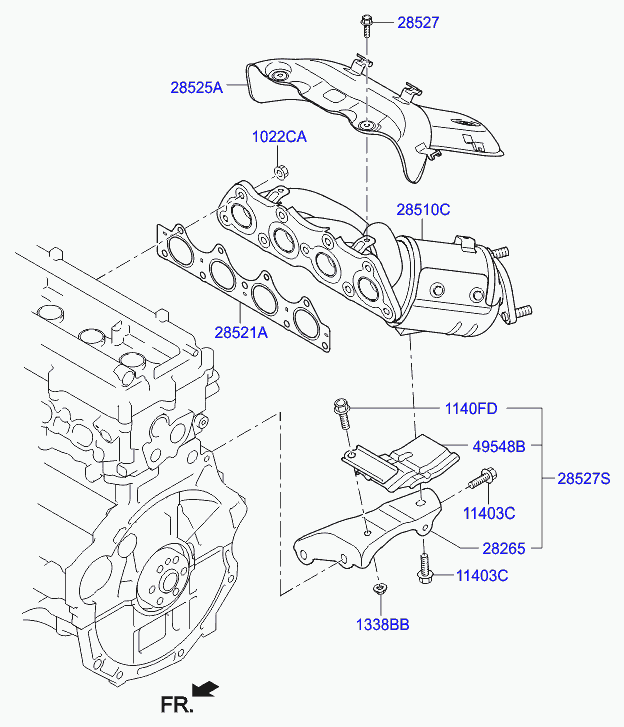 28527
28525A
1022CA
28510C
28521A
1140FD
49548B
28527S
11403C
28265
11403C
1338BB
FR.