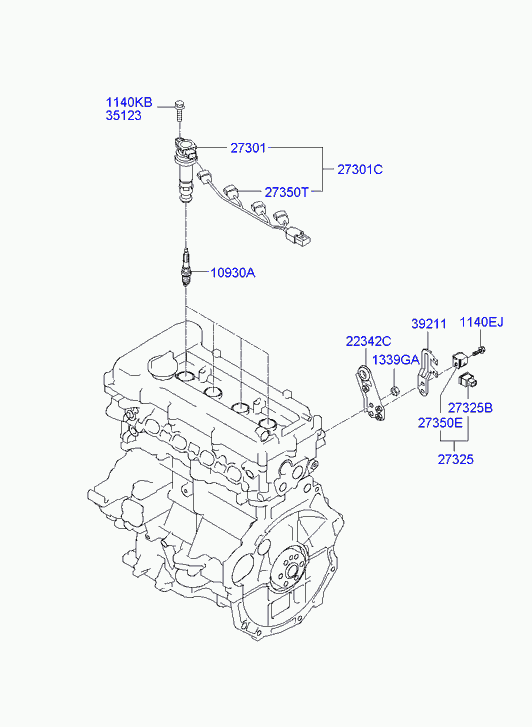 1140KB
35123
27301
27301C
27350T
10930A
22342C
39211
1140EJ
1339GA
27325B
27350E
27325