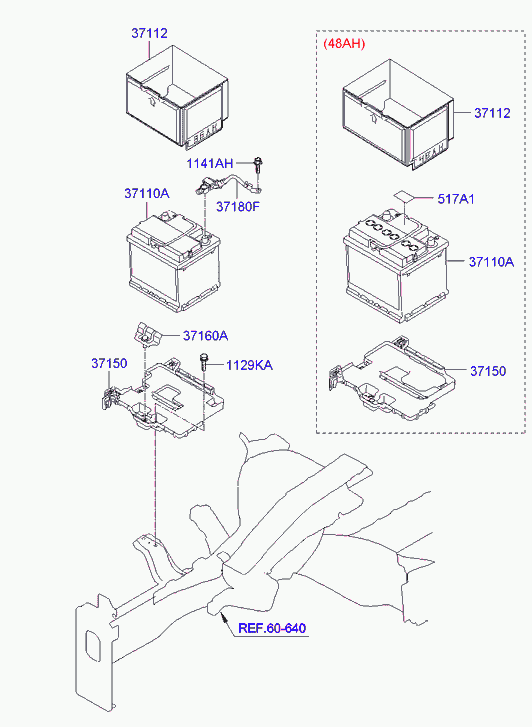 37112

1141AH

37110A

37180F

37160A

37150

1129KA

REF.60-640

(48AH)

37112

517A1

37110A

37150