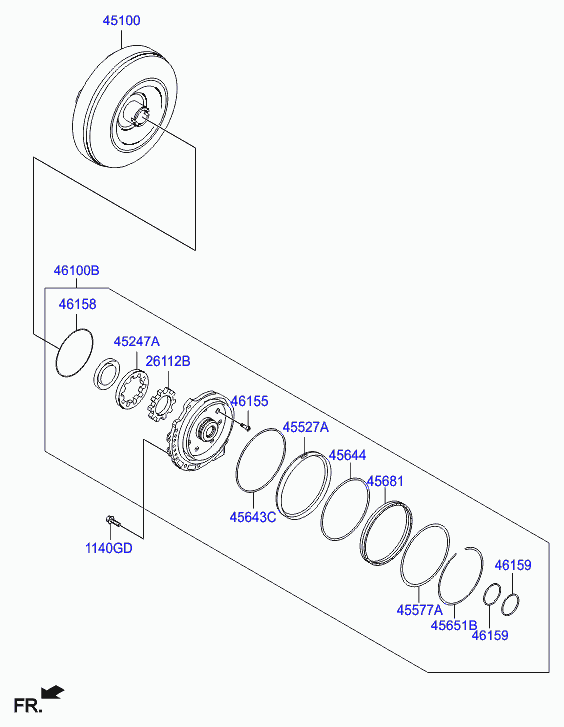 45100

46100B

46158

45247A

26112B

46155

45527A

45644

45681

45643C

1140GD

46159

45577A

45651B

46159

FR.