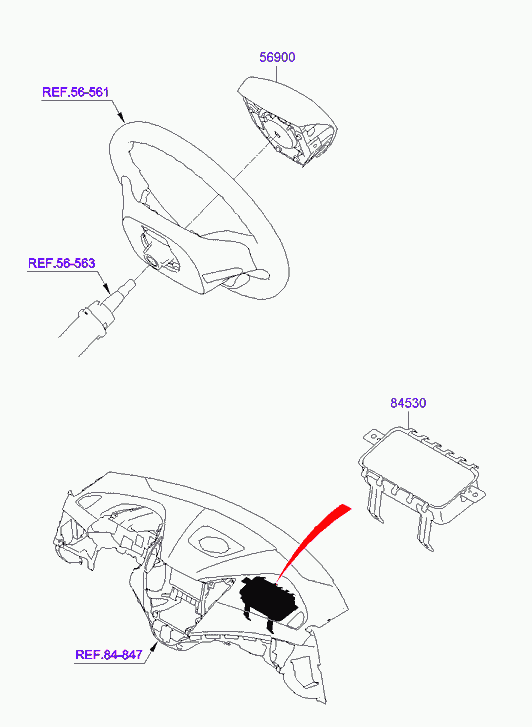 56900

REF.56-561

REF.56-563

84530

REF.84-847