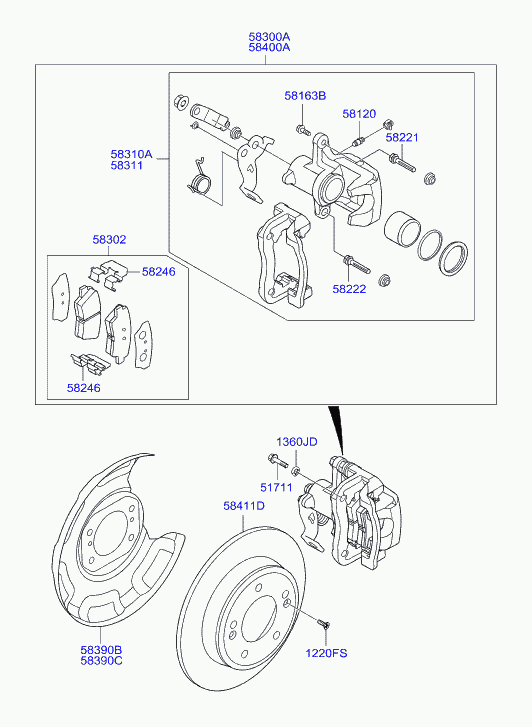 58300A
58400A

58163B

58120

58221

58310A
58311

58302

58246

58222

58246

1360JD

51711

58411D

58390B
58390C

1220FS