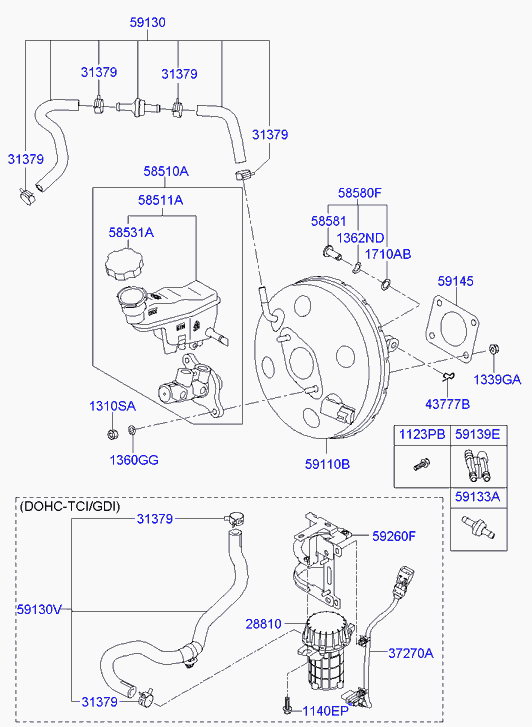 59130

31379

31379

31379

31379

58510A

58511A

58531A

58580F

58581

1362ND

1710AB

59145

1339GA

43777B

1310SA

1360GG

59110B

| 1123PB | 59139E |
|---|---|
| | |
| | 59133A |
| | |

(DOHC-TCI/GDI)

31379

59260F

59130V

28810

37270A

31379

1140EP