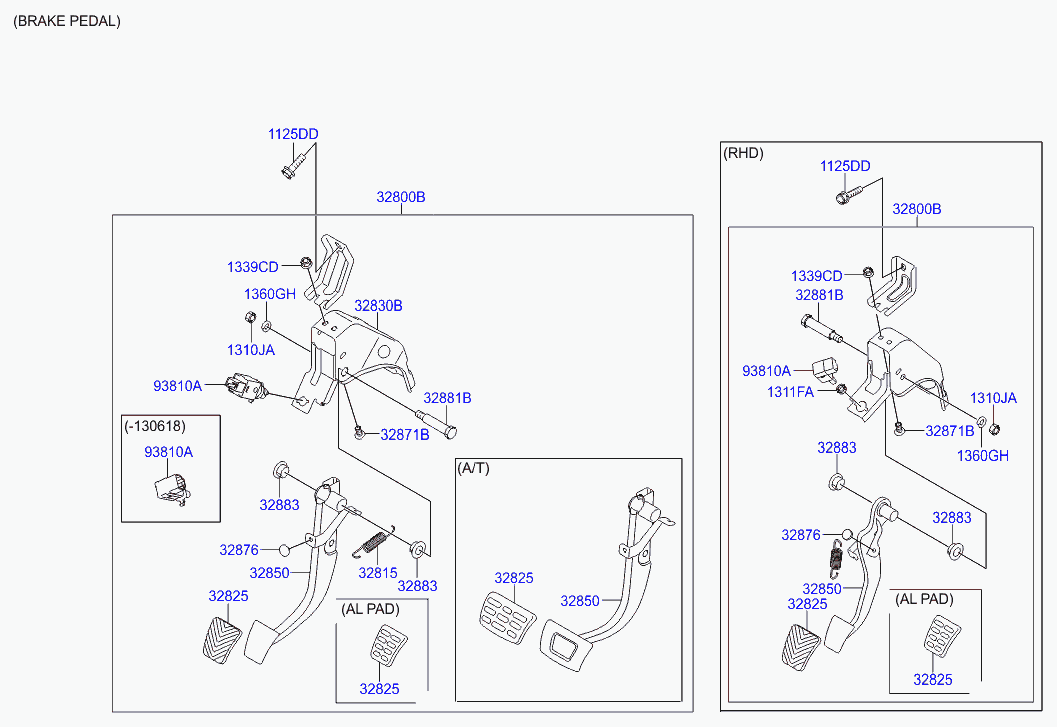 (BRAKE PEDAL)

1125DD
32800B
1339CD
1360GH
32830B
1310JA
93810A
32881B
32871B
(-130618)
93810A
32883
32876
32850
32815
32883
32825
(AL PAD)
32825
(A/T)
32825
32850

(RHD)
1125DD
32800B
1339CD
32881B
93810A
1311FA
1310JA
32871B
1360GH
32883
32883
32876
32850
32825
(AL PAD)
32825