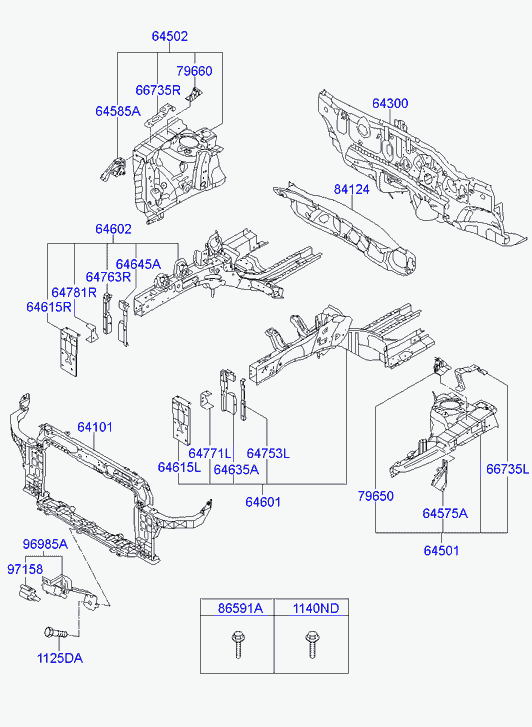 64502
79660
66735R
64585A
64300
84124
64602
64645A
64763R
64781R
64615R
64101
64771L
64753L
64615L
64635A
64601
66735L
79650
64575A
64501
96985A
97158
1125DA

| 86591A | 1140ND |
|---|---|
| | |