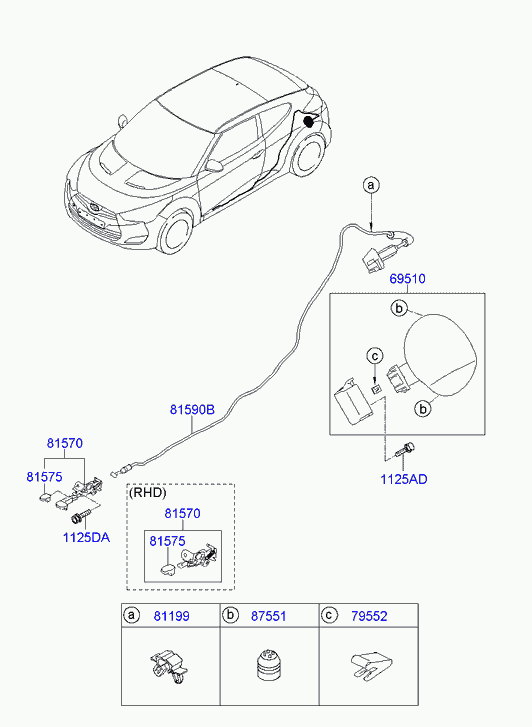 a

69510

b

c

b

81590B

81570

81575

1125DA

1125AD

(RHD)

81570

81575

| a 81199 | b 87551 | c 79552 |
|---|---|---|
| | | |