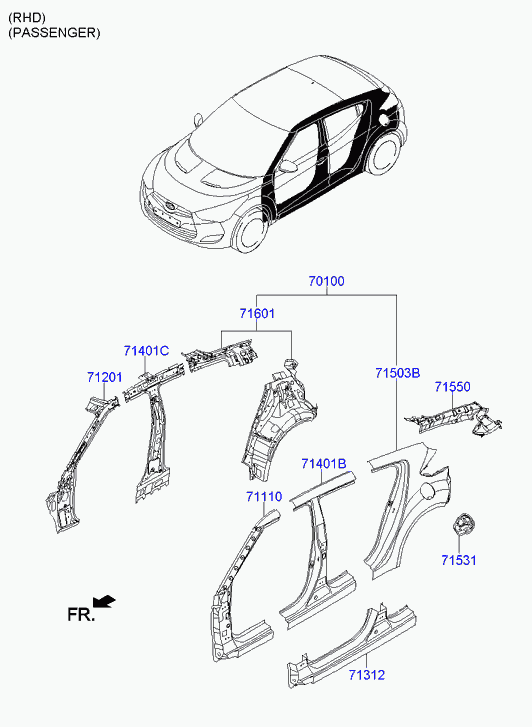 (RHD)
(PASSENGER)

70100

71601

71401C

71201

71503B

71550

71401B

71110

71531

FR.

71312