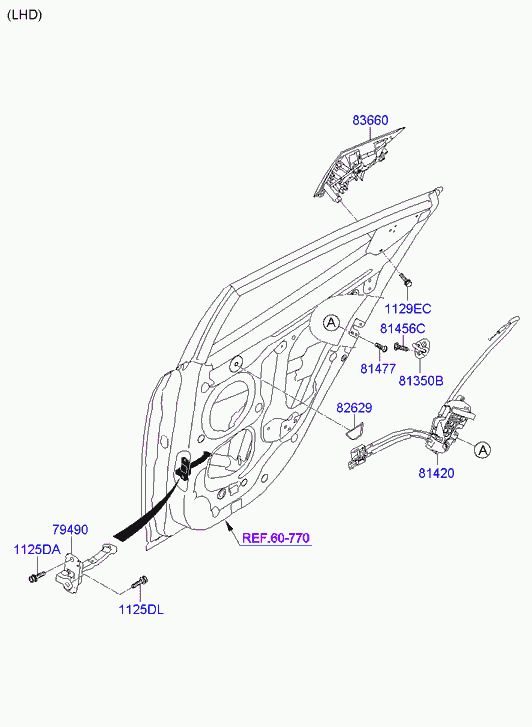 (LHD)

83660

1129EC

A

81456C

81477

81350B

82629

A

81420

79490

1125DA

REF.60-770

1125DL