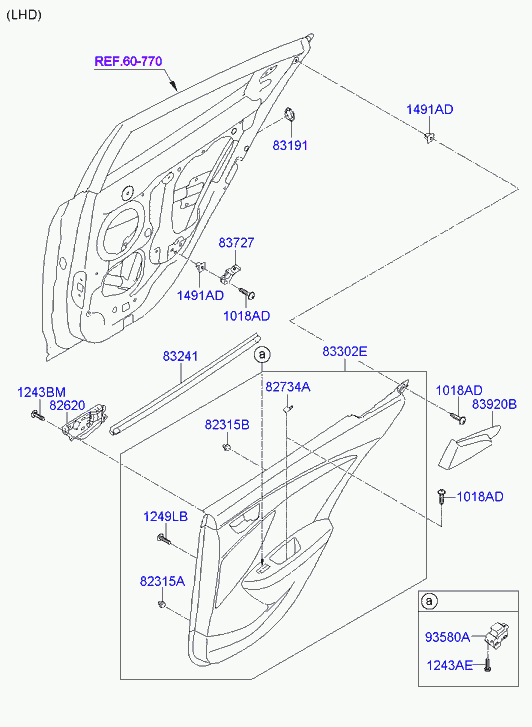 (LHD)

REF.60-770

1491AD

83191

83727

1491AD

1018AD

83241

a

83302E

1243BM

82620

82734A

1018AD

83920B

82315B

1018AD

1249LB

82315A

a

93580A

1243AE