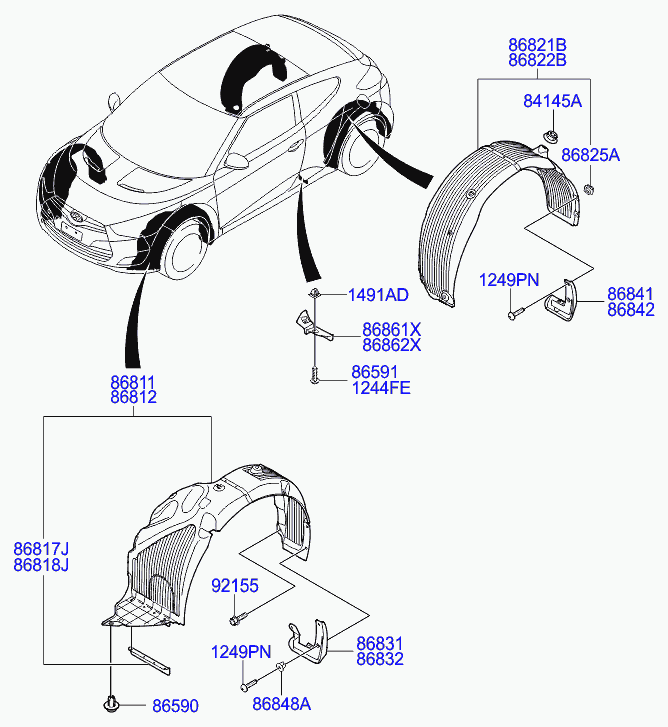 86821B
86822B
84145A
86825A
1249PN
86841
86842
1491AD
86861X
86862X
86591
1244FE
86811
86812
86817J
86818J
92155
1249PN
86831
86832
86848A
86590