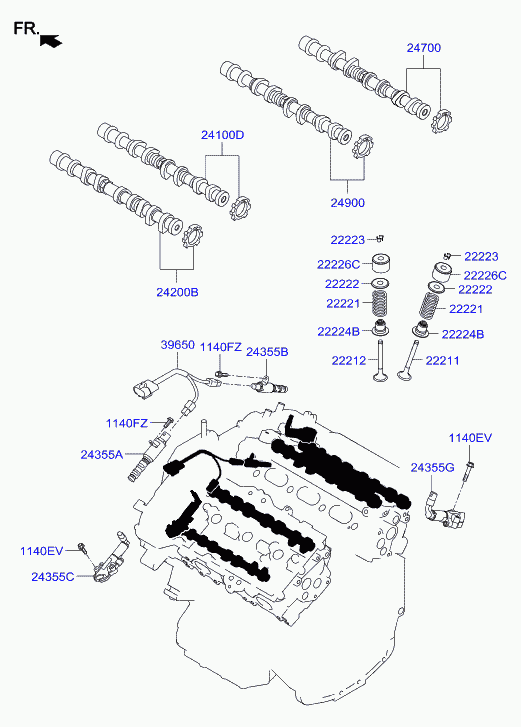 FR.

24700

24100D

24900

24200B

22223
22226C
22222
22221
22224B
22212

22223
22226C
22222
22221
22224B
22211

39650
1140FZ
24355B

1140FZ
24355A

1140EV
24355G

1140EV
24355C