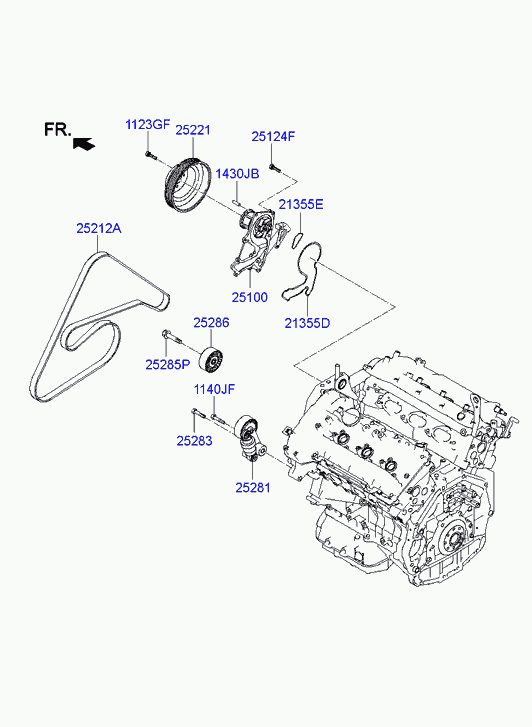 FR.

1123GF
25221
25124F
1430JB
21355E
25212A
25100
21355D
25286
25285P
1140JF
25283
25281