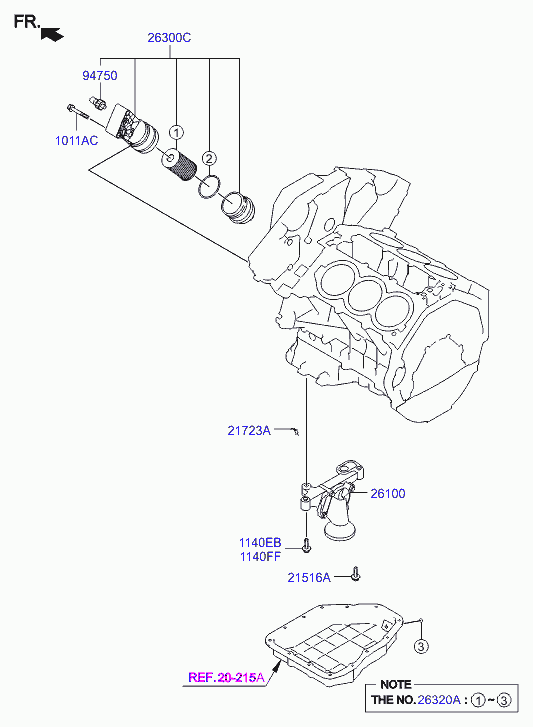 FR.

26300C

94750

1011AC

1

2

21723A

26100

1140EB
1140FF

21516A

3

REF.20-215A

NOTE
THE NO.26320A : 1~3