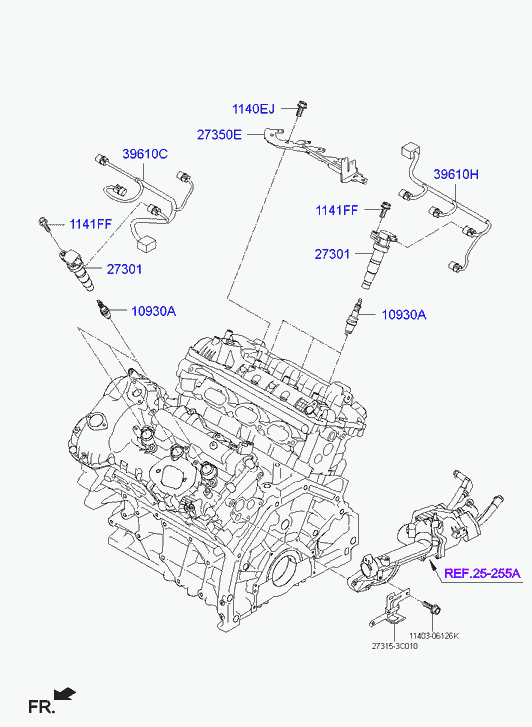 1140EJ
27350E
39610C
39610H
1141FF
1141FF
27301
27301
10930A
10930A
REF.25-255A
11403-06126K
27315-3C010
FR.