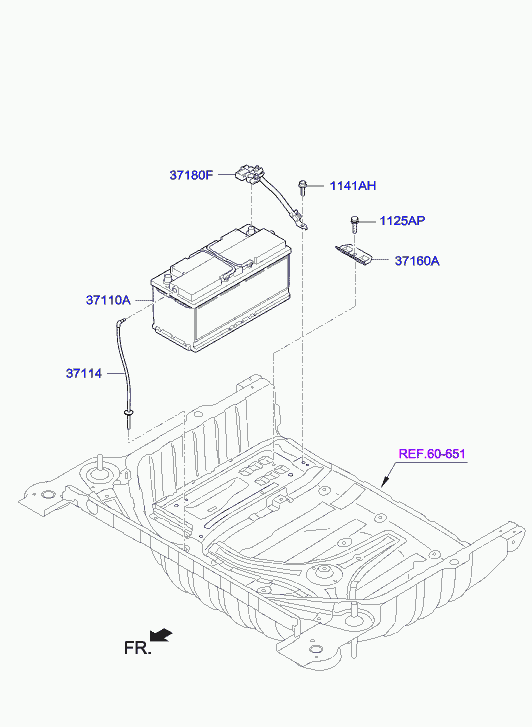 37180F

1141AH

1125AP

37160A

37110A

37114

REF.60-651

FR.