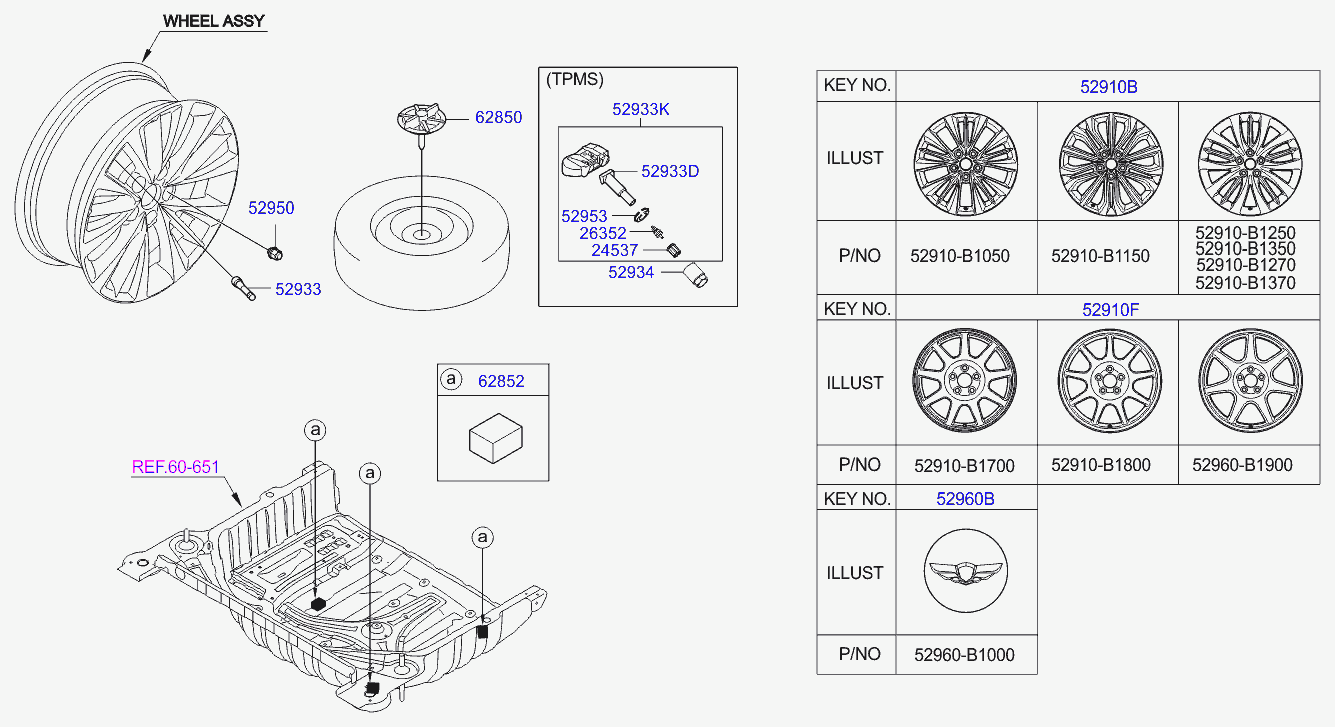 WHEEL ASSY

52950

52933

62850

(TPMS)

52933K

52933D

52953

26352

24537

52934

a 62852

REF.60-651

a

a

a

| KEY NO. | 52910B | | |
|---|---|---|---|
| ILLUST | | | |
| P/NO | 52910-B1050 | 52910-B1150 | 52910-B1250 52910-B1350 52910-B1270 52910-B1370 |
| KEY NO. | 52910F | | |
| ILLUST | | | |
| P/NO | 52910-B1700 | 52910-B1800 | 52960-B1900 |

| KEY NO. | 52960B |
|---|---|
| ILLUST | |
| P/NO | 52960-B1000 |