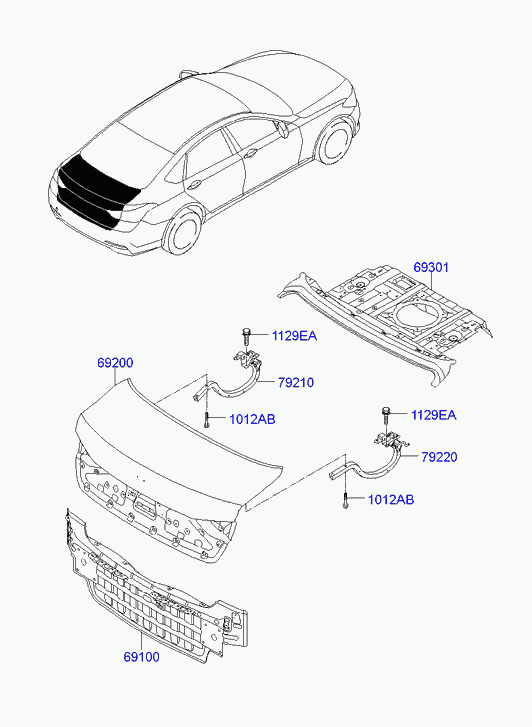 69301
1129EA
69200
79210
1012AB
1129EA
79220
1012AB
69100