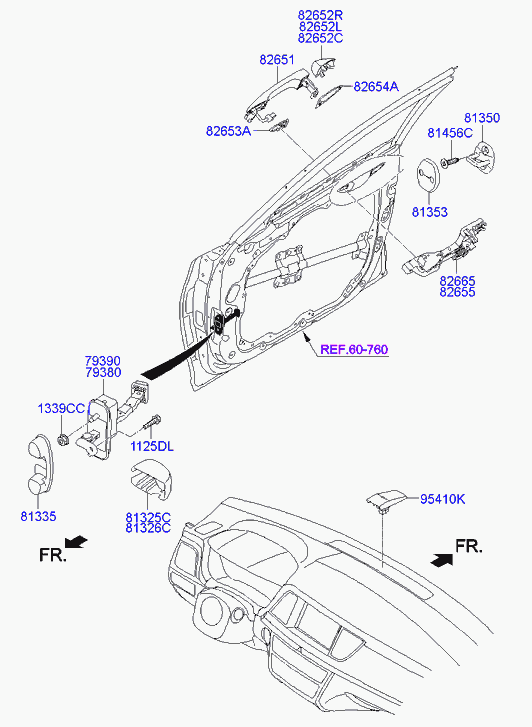 82652R
82652L
82652C
82651
82654A
82653A
81350
81456C
81353
82665
82655
REF.60-760
79390
79380
1339CC
1125DL
81335
81325C
81326C
95410K
FR.
FR.