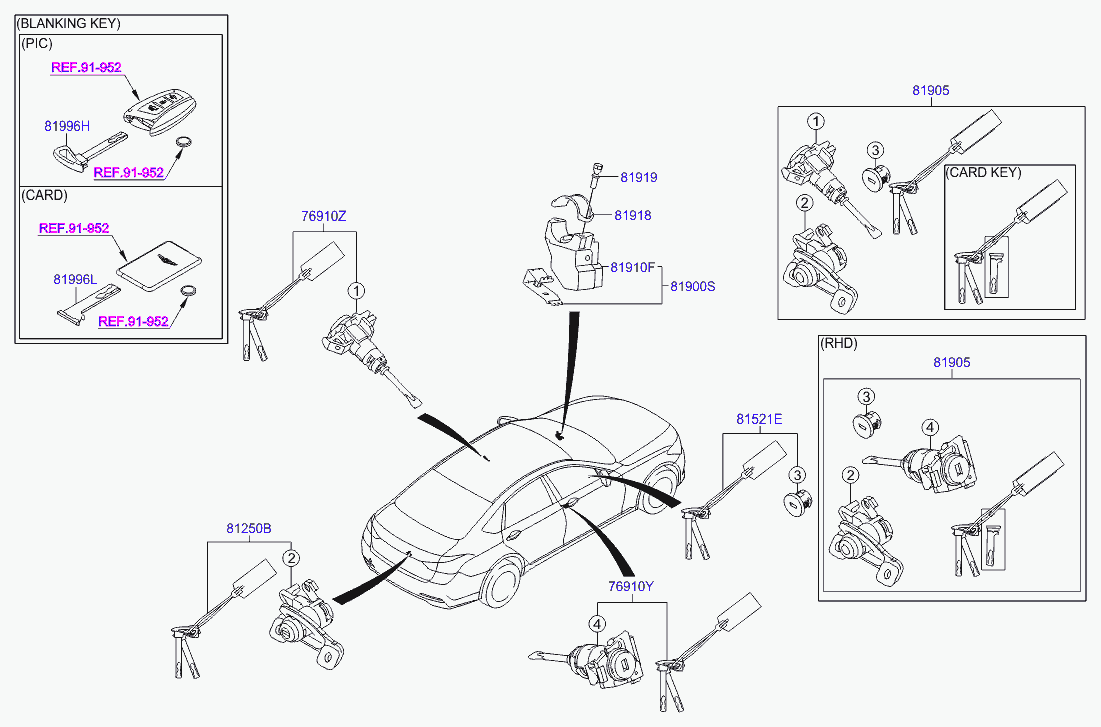 (BLANKING KEY)
(PIC)
REF.91-952
81996H
REF.91-952
(CARD)
REF.91-952
81996L
REF.91-952

76910Z
1

81919
81918
81910F
81900S

81905
1
3
2
(CARD KEY)

(RHD)
81905
3
4
2

81521E
3

81250B
2

76910Y
4