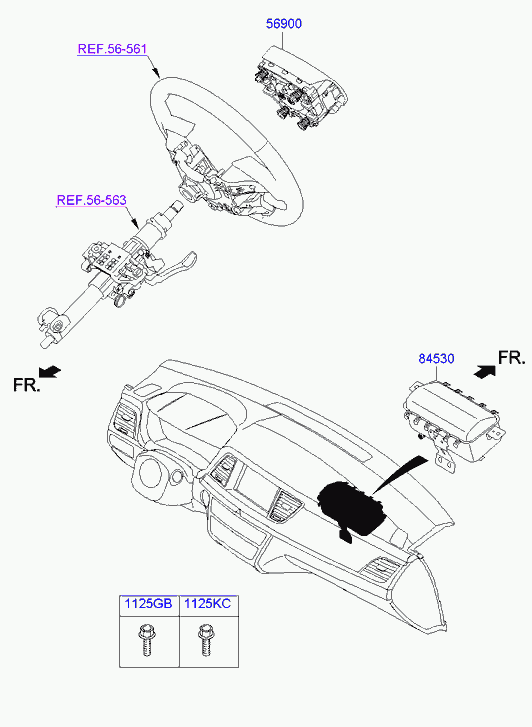 56900

REF.56-561

REF.56-563

FR.

84530

FR.

| 1125GB | 1125KC |
|---|---|
| | |