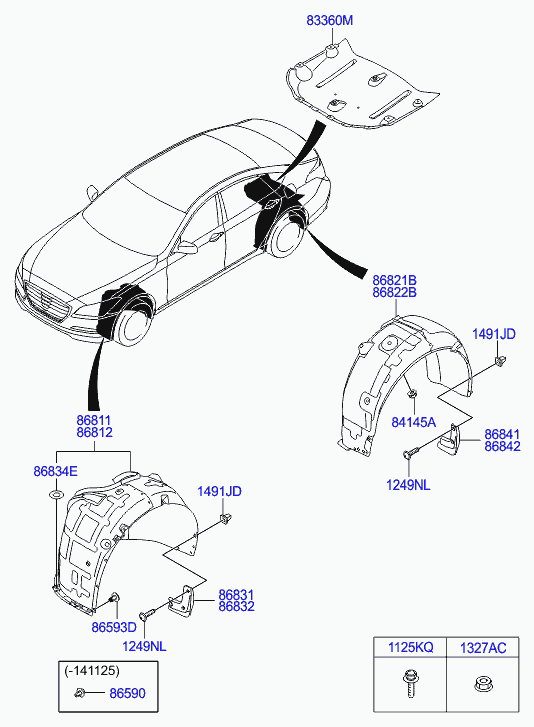 83360M

86821B
86822B

1491JD

84145A

86841
86842

1249NL

86811
86812

86834E

1491JD

86831
86832

86593D

1249NL

(-141125)

86590

| 1125KQ | 1327AC |
|---|---|
| | |