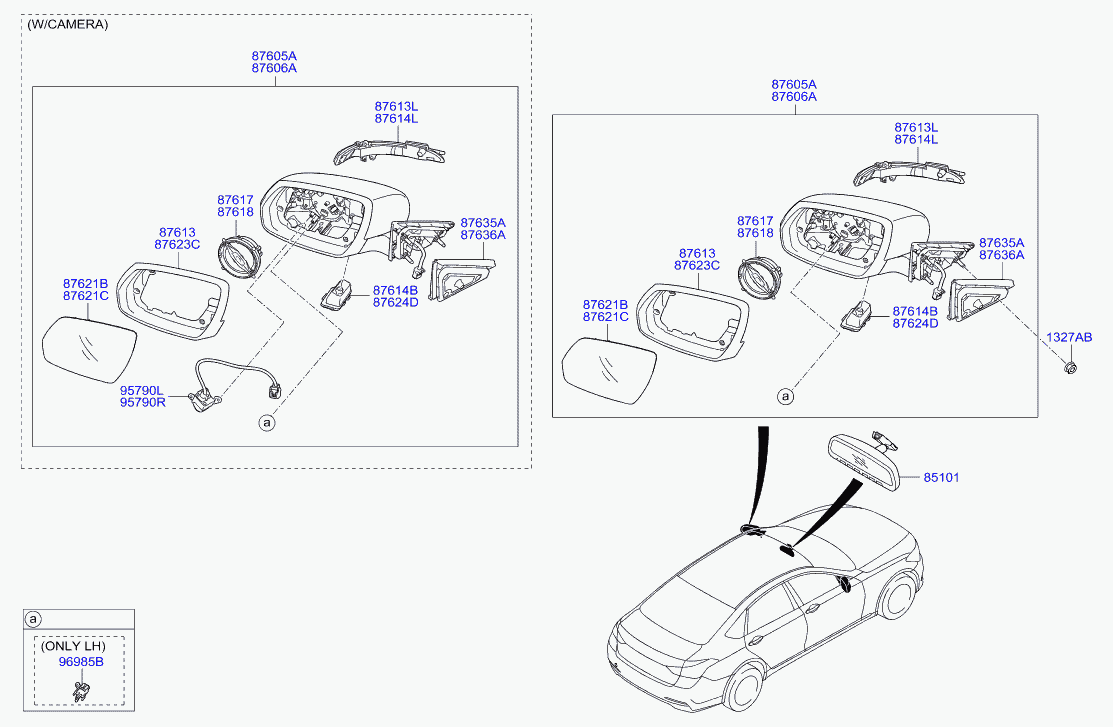 (W/CAMERA)

87605A
87606A

87613L
87614L

87617
87618

87613
87623C

87635A
87636A

87621B
87621C

87614B
87624D

95790L
95790R

a

87605A
87606A

87613L
87614L

87617
87618

87613
87623C

87635A
87636A

87621B
87621C

87614B
87624D

1327AB

a

85101

a

(ONLY LH)
96985B