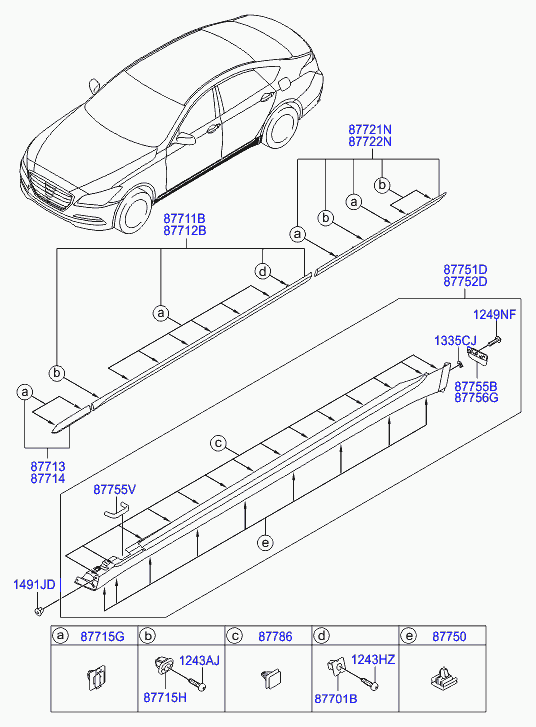 87721N
87722N

b
a
b
a

87711B
87712B

d
a
b
a

87713
87714

87751D
87752D

1249NF
1335CJ
87755B
87756G

c
87755V
e
1491JD

| a 87715G | b | c 87786 | d | e 87750 |
|---|---|---|---|---|
| | 1243AJ 87715H | | 1243HZ 87701B | |