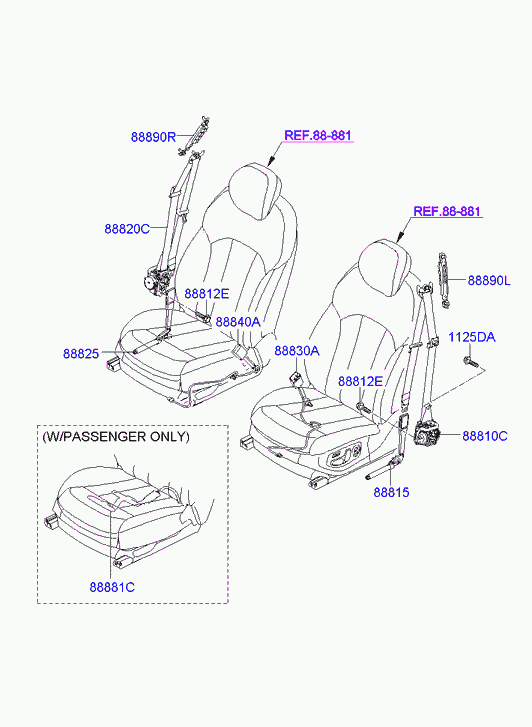 88890R

REF.88-881

88820C

REF.88-881

88890L

88812E

88840A

1125DA

88825

88830A

88812E

(W/PASSENGER ONLY)

88810C

88815

88881C