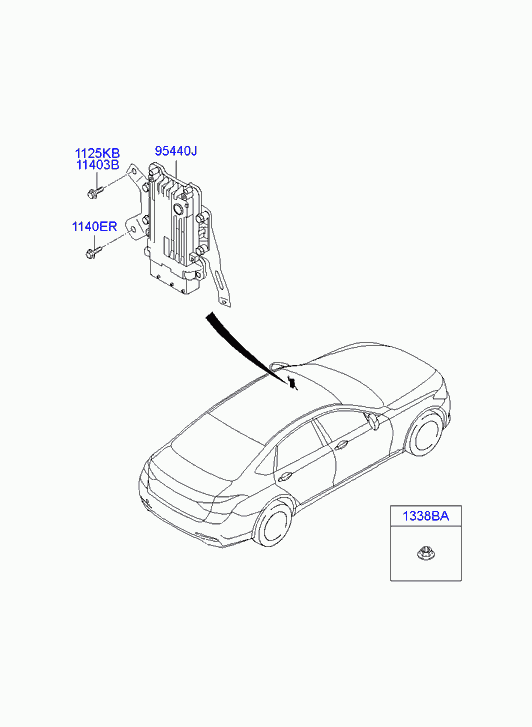 1125KB
11403B
95440J
1140ER
1338BA