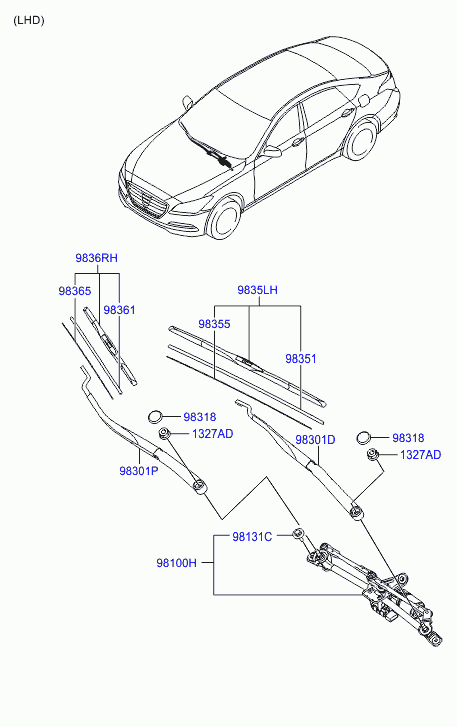 (LHD)

9836RH
98365
98361
9835LH
98355
98351
98318
1327AD
98301P
98301D
98318
1327AD
98131C
98100H