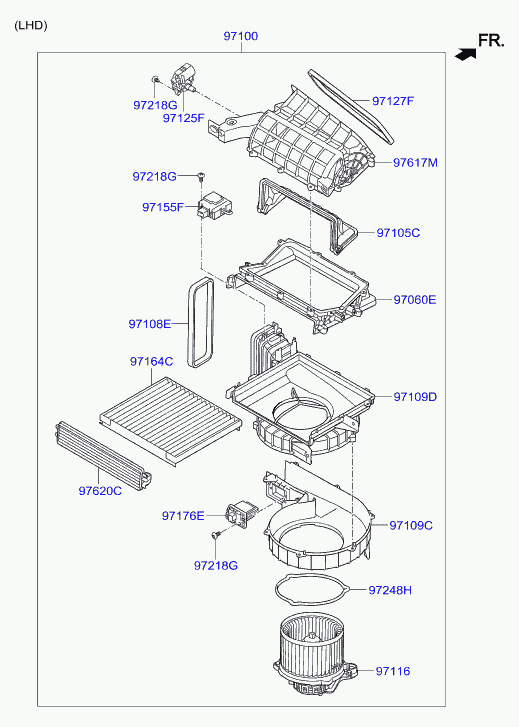 (LHD)

97100

FR.

97218G
97125F
97127F
97617M
97218G
97155F
97105C
97060E
97108E
97164C
97109D
97620C
97176E
97109C
97218G
97248H
97116