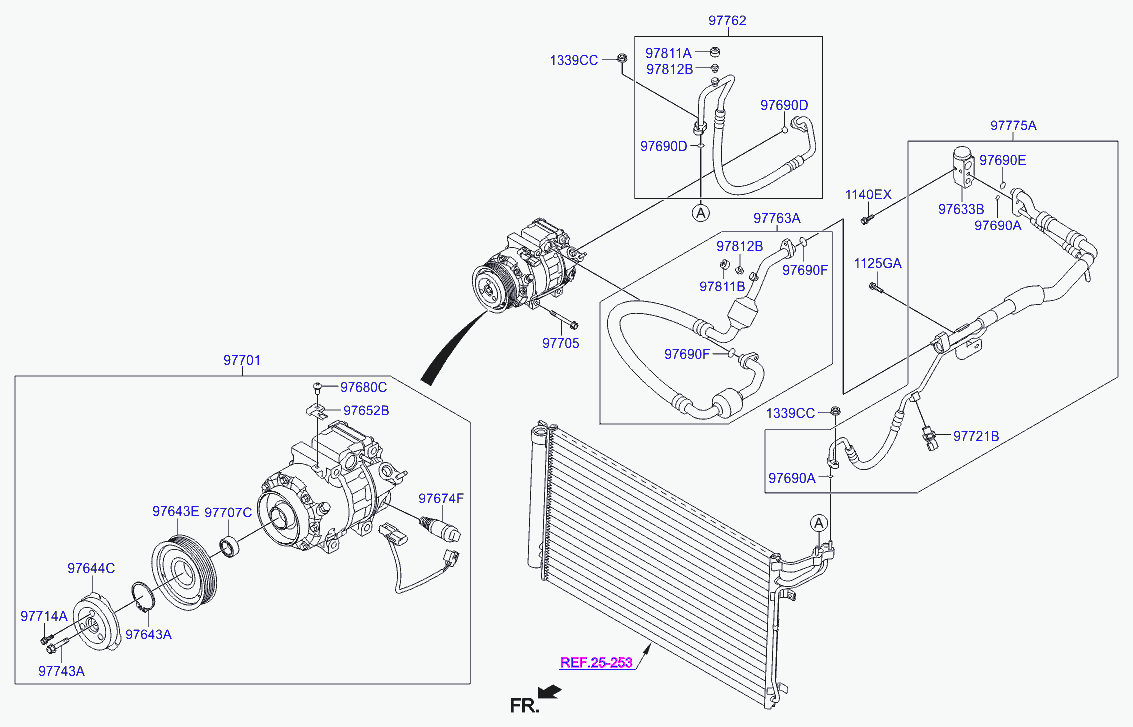 97762
1339CC
97811A
97812B
97690D
97690D
A
97775A
97690E
1140EX
97633B
97690A
97763A
97812B
97690F
97811B
1125GA
97705
97690F
97701
97680C
97652B
1339CC
97721B
97690A
97674F
97643E
97707C
A
97644C
97714A
97643A
97743A
REF.25-253
FR.