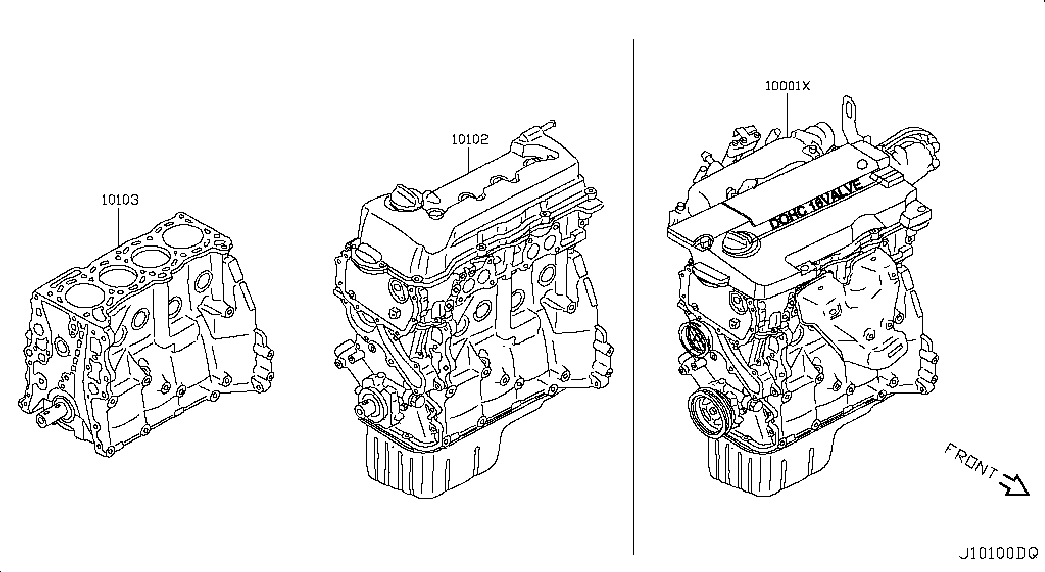 10103

10102

10001X

DOHC 16VALVE

FRONT

J10100DQ