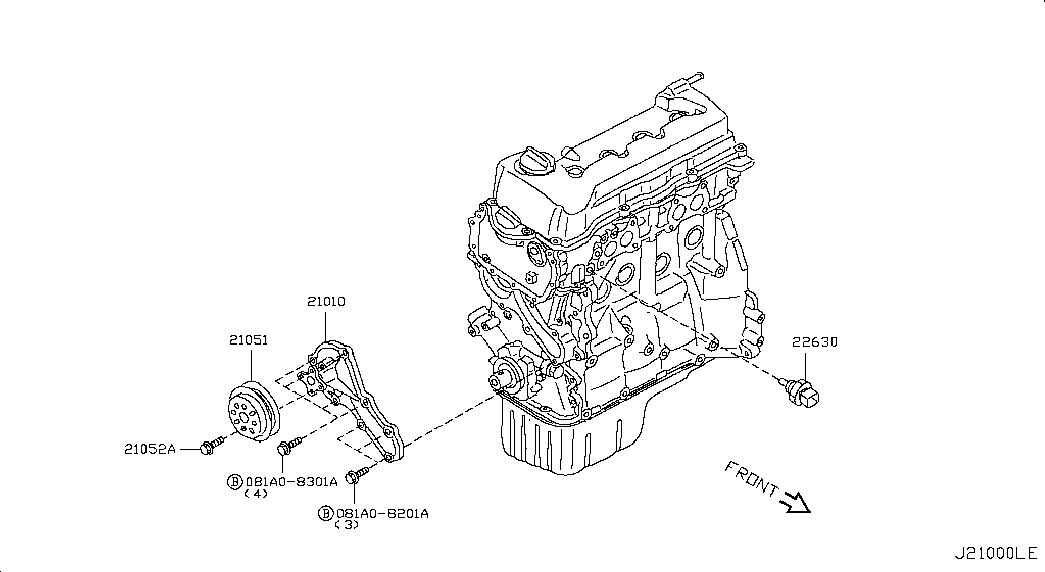 21010
21051
22630
21052A
B 081A0-8301A
(4)
B 081A0-8201A
(3)
FRONT
J21000LE